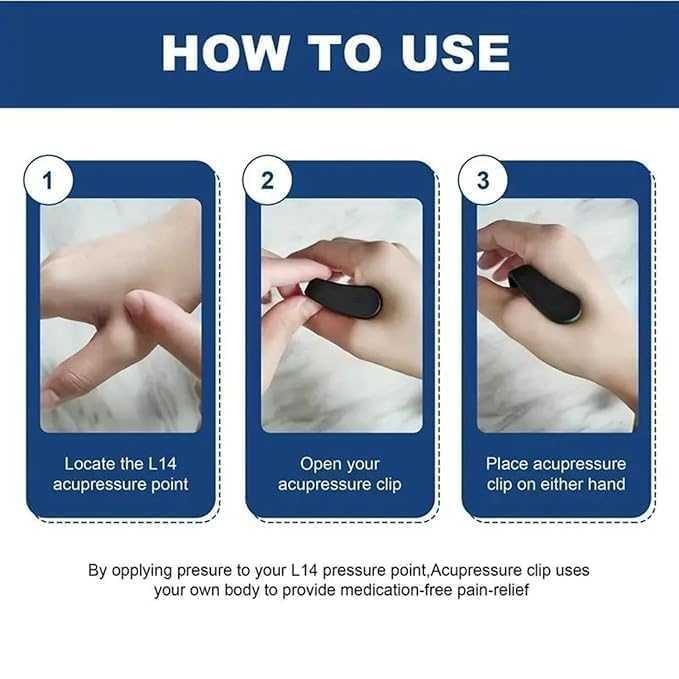 HOW TO USE

1

Locate the L14 acupressure point

2

Open your acupressure clip

3

Place acupressure clip on either hand

By opplying presure to your L14 pressure point,Acupressure clip uses your own body to provide medication-free pain-relief